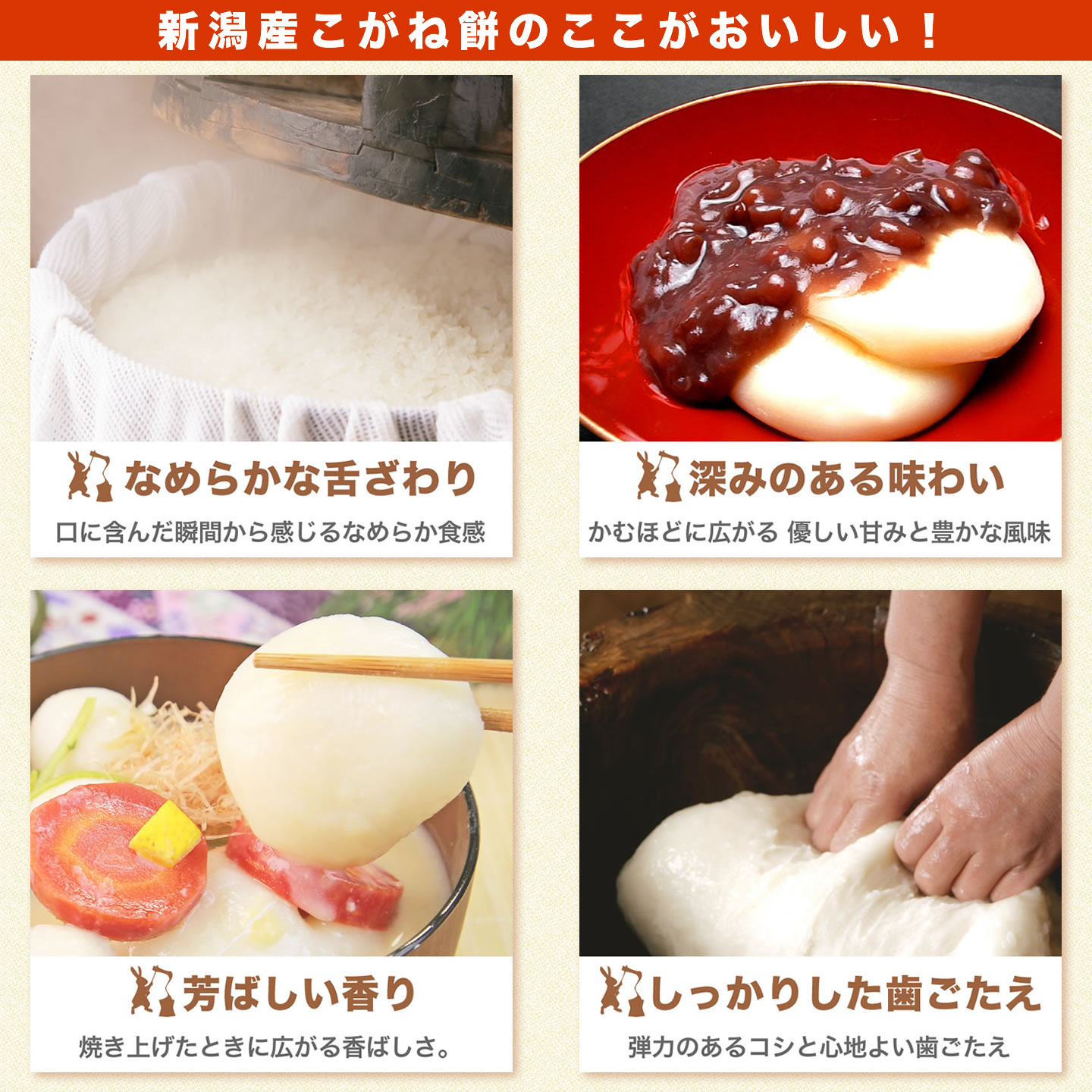 新潟産こがね餅のここがおいしい！

なめらかな舌ざわり

口に含んだ瞬間から感じるなめらか食感

深みのある味わい

かむほどに広がる 優しい甘みと豊かな風味

芳ばしい香り

焼き上げたときに広がる香ばしさ。

しっかりした歯ごたえ

弾力のあるコシと心地よい歯ごたえ