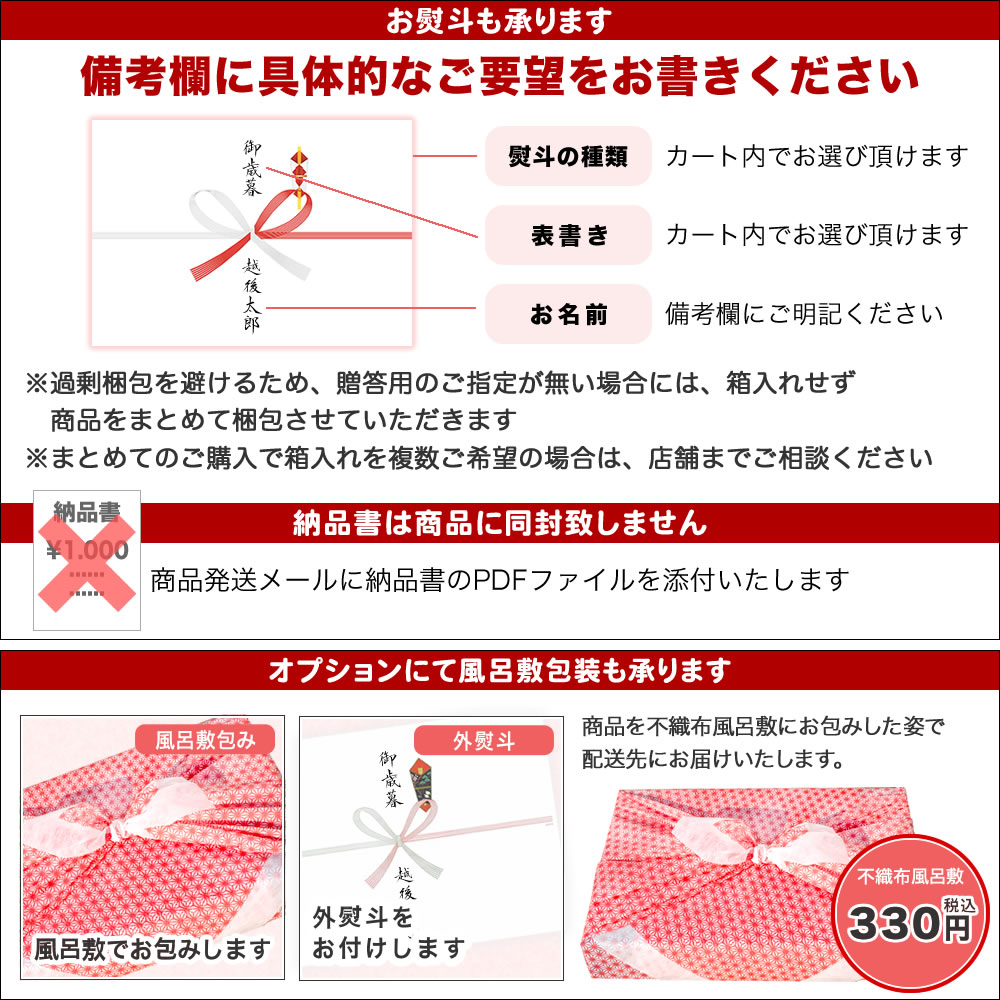 お熨斗も承ります

備考欄に具体的なご要望をお書きください

御歳暮

越後太郎

熨斗の種類　カート内でお選び頂けます

表書き　カート内でお選び頂けます

お名前　備考欄にご明記ください

※過剰梱包を避けるため、贈答用のご指定が無い場合には、箱入れせず商品をまとめて梱包させていただきます

※まとめてのご購入で箱入れを複数ご希望の場合は、店舗までご相談ください

納品書
¥1,000

納品書は商品に同封致しません

商品発送メールに納品書のPDFファイルを添付いたします

オプションにて風呂敷包装も承ります

風呂敷包み

風呂敷でお包みします

外熨斗

御歳暮

越後

外熨斗をお付けします

商品を不織布風呂敷にお包みした姿で配送先にお届けいたします。

不織布風呂敷
330円
税込